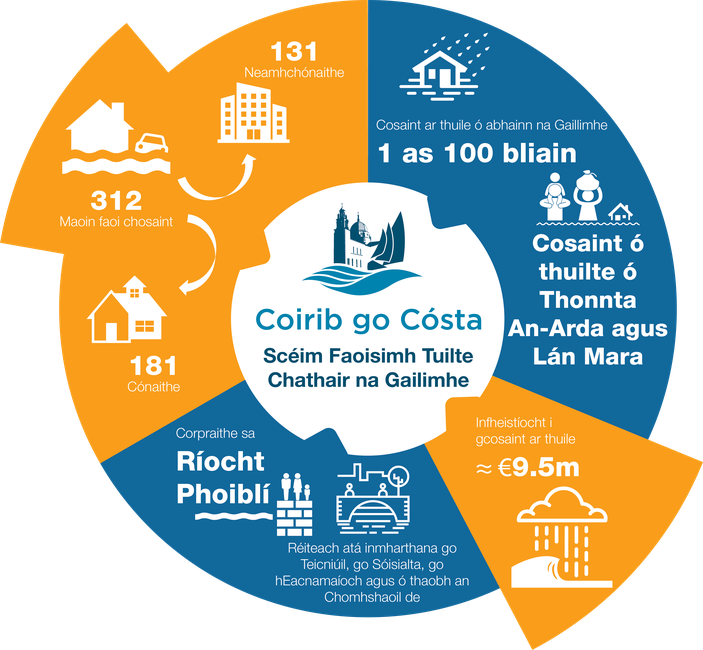 131
Neamhchónaithe

312
Maoin faoi chosaint

181
Cónaithe

Cosaint ar thuile ó abhainn na Gaillimhe
1 as 100 bliain

Cosaint ó thuilte ó Thonnta An-Arda agus Lán Mara

Coirib go Cósta
Scéim Faoisimh Tuilte Chathair na Gailimhe

Infheistíocht i gcosaint ar thuile
≈ €9.5m

Corpraithe sa
Ríocht Phoiblí

Réiteach atá inmharthana go Teicniúil, go Sóisialta, go hEacnamaíoch agus ó thaobh an Chomhshaoil de